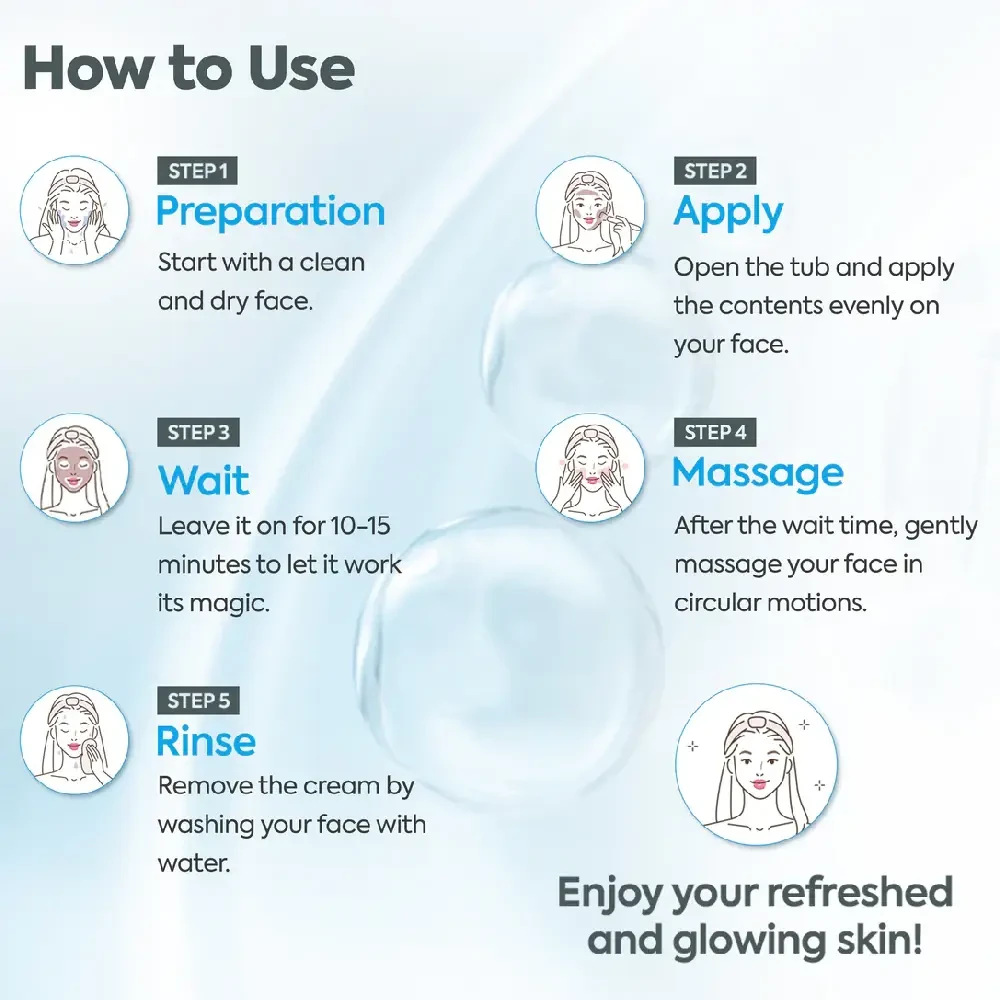 How to Use

STEP 1
Preparation
Start with a clean and dry face.

STEP 2
Apply
Open the tub and apply the contents evenly on your face.

STEP 3
Wait
Leave it on for 10-15 minutes to let it work its magic.

STEP 4
Massage
After the wait time, gently massage your face in circular motions.

STEP 5
Rinse
Remove the cream by washing your face with water.

Enjoy your refreshed and glowing skin!