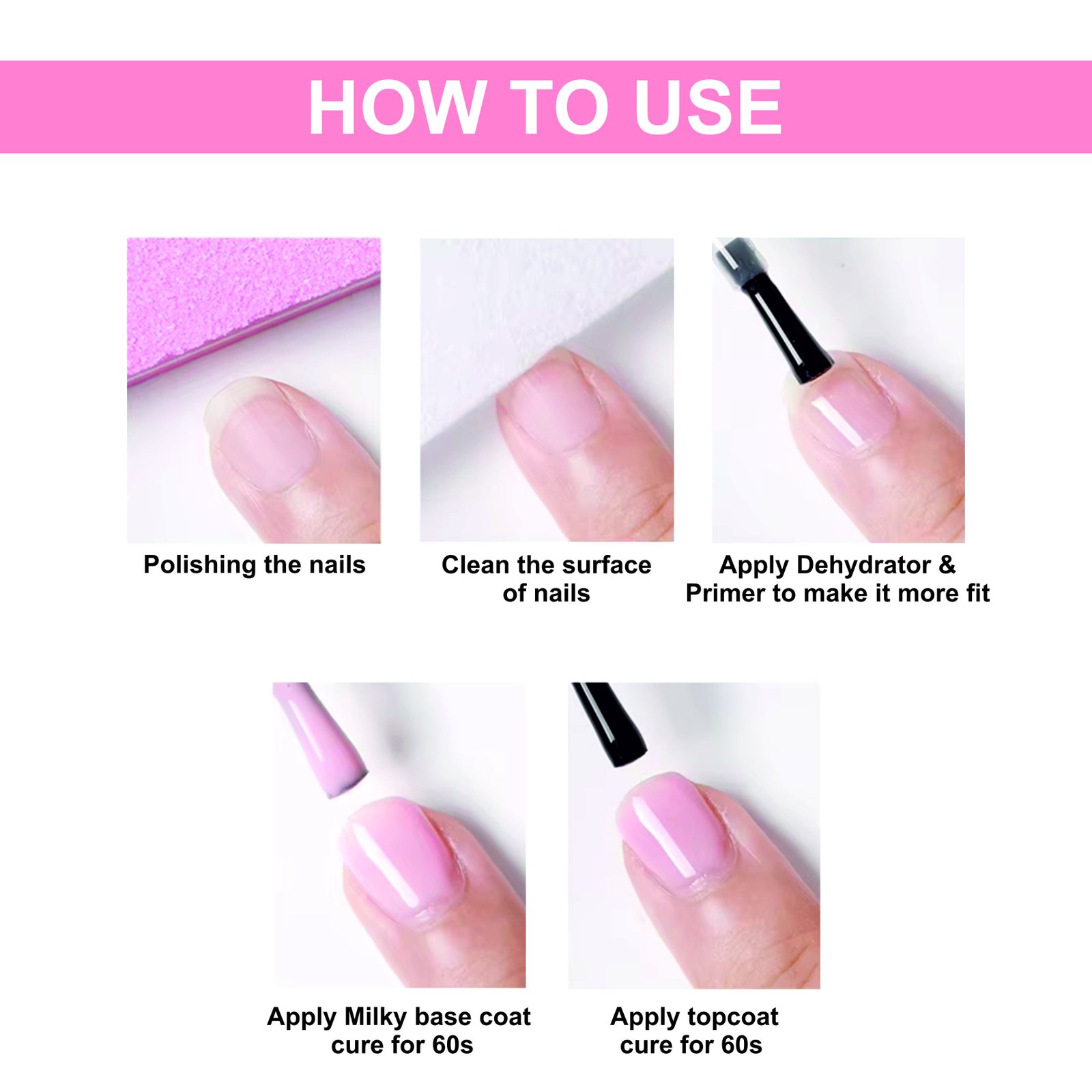 HOW TO USE

Polishing the nails

Clean the surface of nails

Apply Dehydrator & Primer to make it more fit

Apply Milky base coat cure for 60s

Apply topcoat cure for 60s