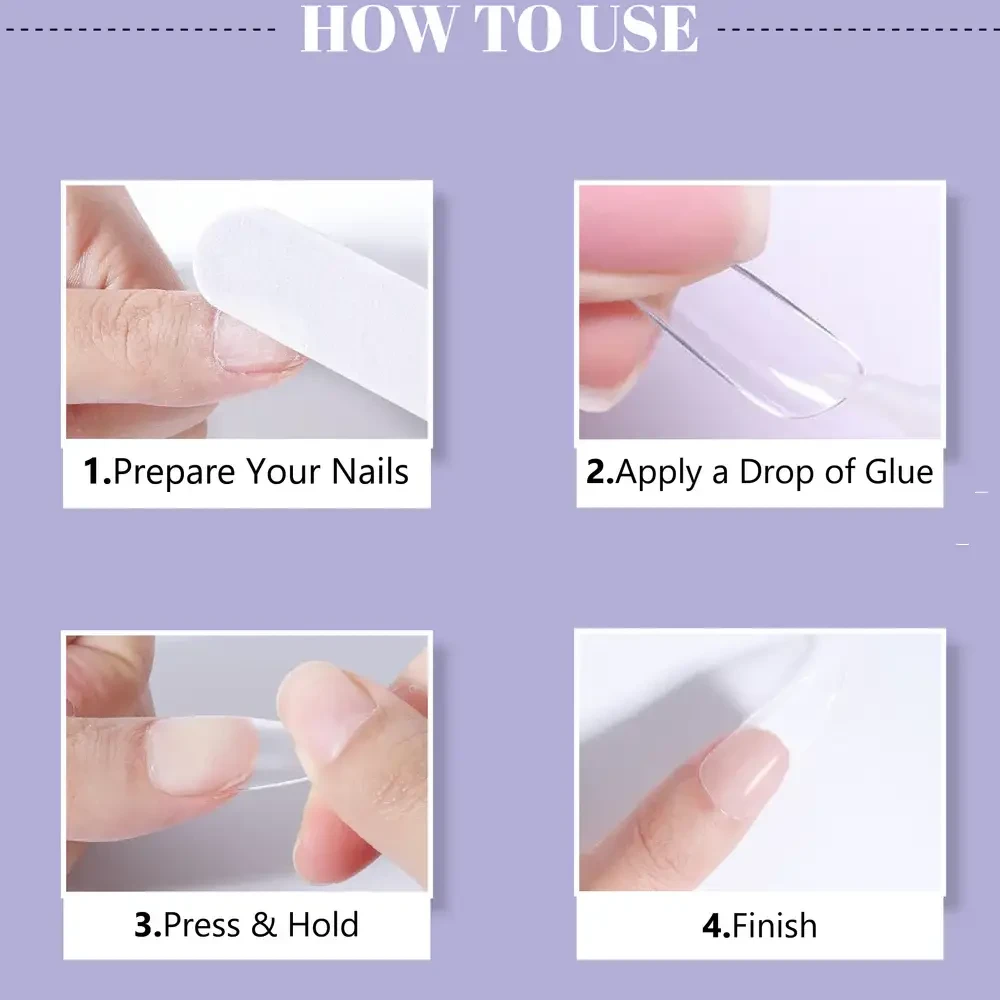 HOW TO USE

1.Prepare Your Nails

2.Apply a Drop of Glue

3.Press & Hold

4.Finish