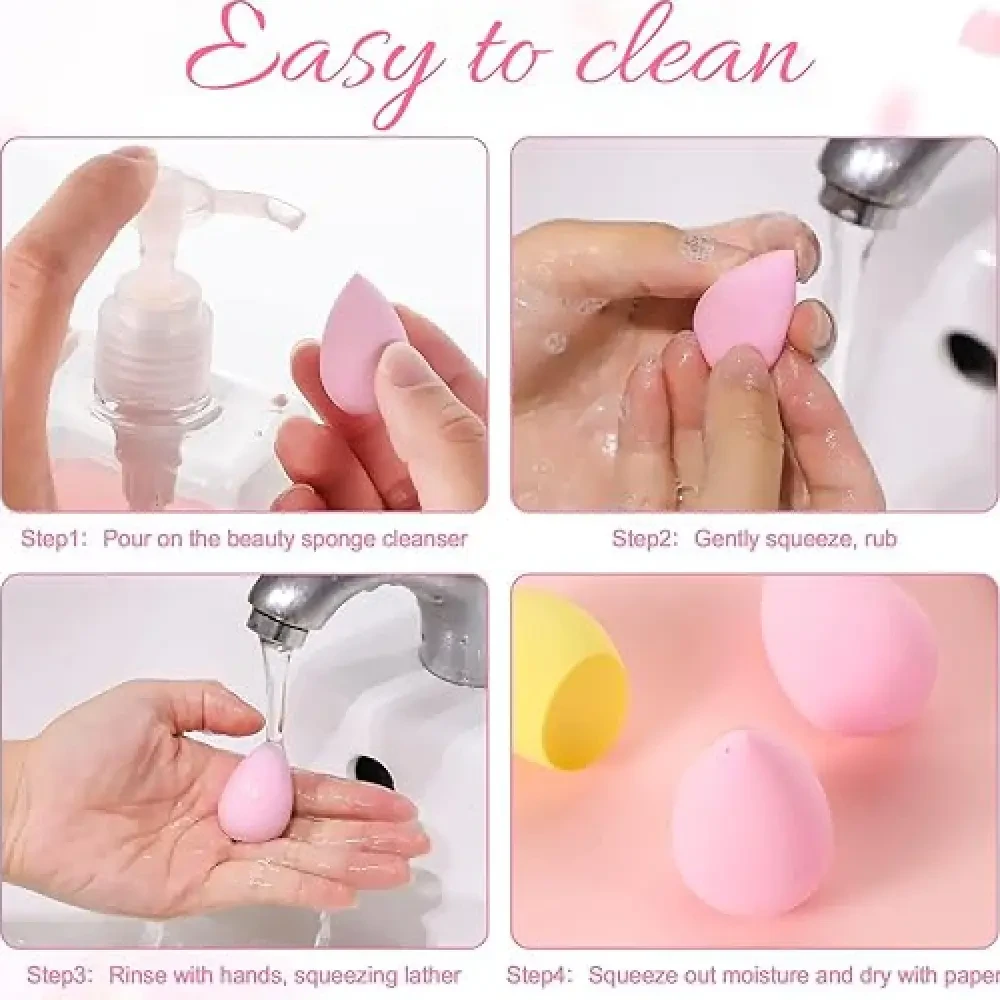 Easy to clean

Step1: Pour on the beauty sponge cleanser

Step2: Gently squeeze, rub

Step3: Rinse with hands, squeezing lather

Step4: Squeeze out moisture and dry with paper