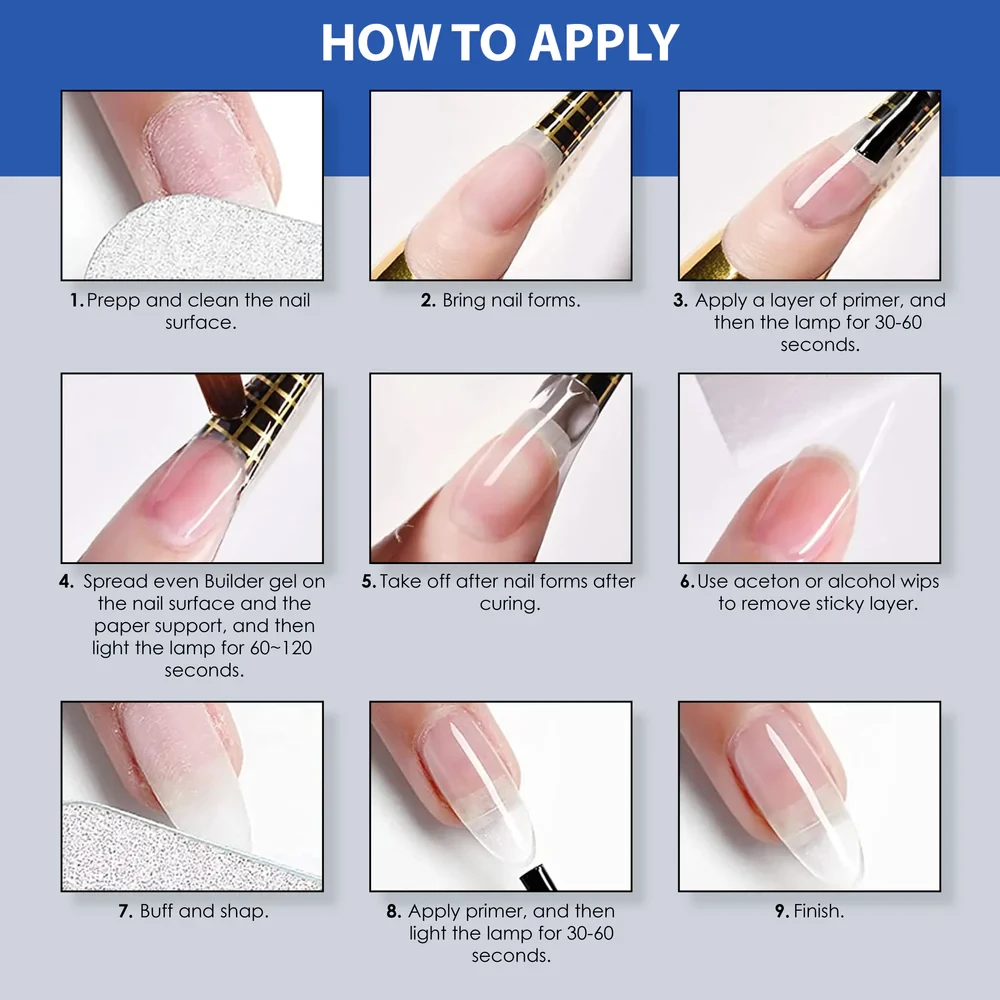 HOW TO APPLY

1. Prepp and clean the nail surface.

2. Bring nail forms.

3. Apply a layer of primer, and then the lamp for 30-60 seconds.

4. Spread even Builder gel on the nail surface and the paper support, and then light the lamp for 60~120 seconds.

5. Take off after nail forms after curing.

6. Use aceton or alcohol wips to remove sticky layer.

7. Buff and shap.

8. Apply primer, and then light the lamp for 30-60 seconds.

9. Finish.